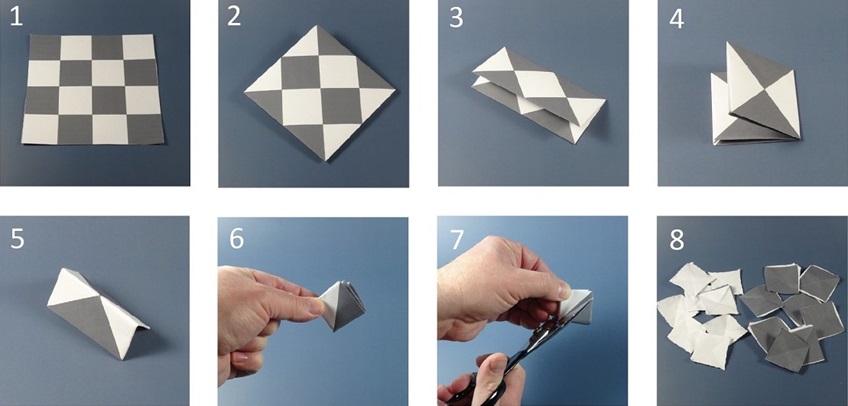 1

2

3

4

5

6

7

8